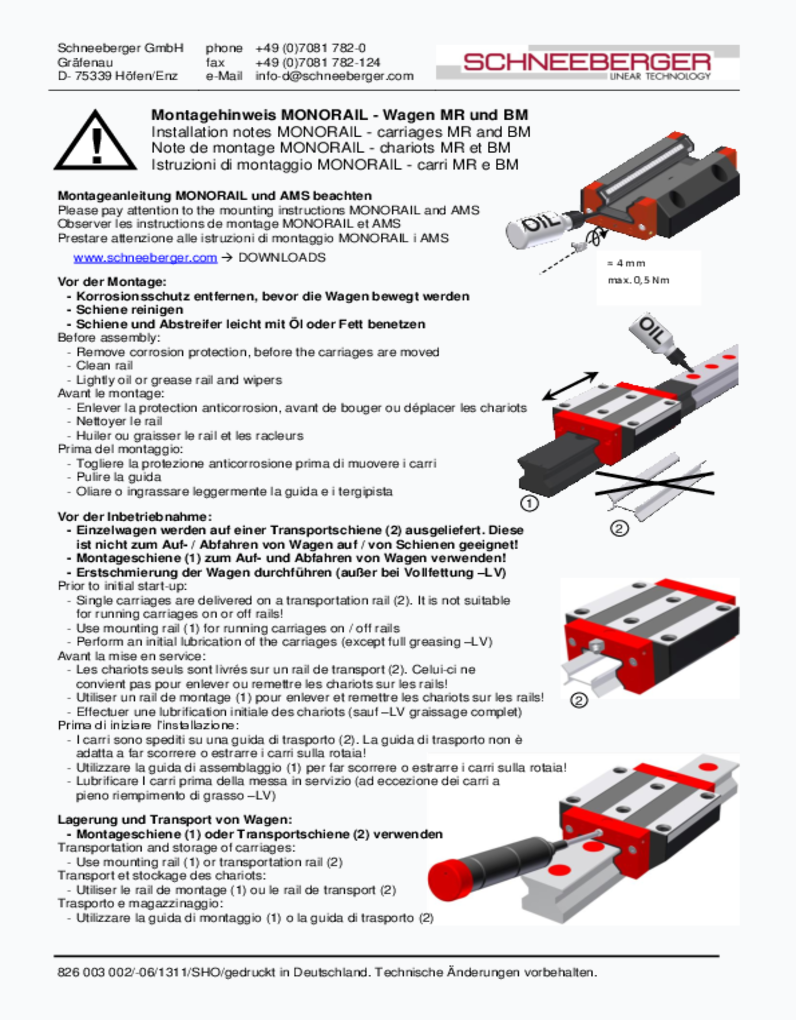 Schneeberger GmbH
Gräfenau
D- 75339 Höfen/Enz

phone +49 (0)7081 782-0
fax +49 (0)7081 782-124
e-Mail info-d@schneeberger.com

SCHNEEBERGER
LINEAR TECHNOLOGY

Montagehinweis MONORAIL - Wagen MR und BM
Installation notes MONORAIL - carriages MR and BM
Note de montage MONORAIL - chariots MR et BM
Istruzioni di montaggio MONORAIL - carri MR e BM

Montageanleitung MONORAIL und AMS beachten
Please pay attention to the mounting instructions MONORAIL and AMS
Observer les instructions de montage MONORAIL et AMS
Prestare attenzione alle istruzioni di montaggio MONORAIL i AMS

www.schneeberger.com → DOWNLOADS

OIL

= 4 mm
max. 0,5 Nm

Vor der Montage:
- Korrosionsschutz entfernen, bevor die Wagen bewegt werden
- Schiene reinigen
- Schiene und Abstreifer leicht mit Öl oder Fett benetzen
Before assembly:
- Remove corrosion protection, before the carriages are moved
- Clean rail
- Lightly oil or grease rail and wipers
Avant le montage:
- Enlever la protection anticorrosion, avant de bouger ou déplacer les chariots
- Nettoyer le rail
- Huiler ou graisser le rail et les racleurs
Prima del montaggio:
- Togliere la protezione anticorrosione prima di muovere i carri
- Pulire la guida
- Oliare o ingrassare leggermente la guida e i tergipista

OIL

①
②

Vor der Inbetriebnahme:
- Einzelwagen werden auf einer Transportschiene (2) ausgeliefert. Diese ist nicht zum Auf- / Abfahren von Wagen auf / von Schienen geeignet!
- Montageschiene (1) zum Auf- und Abfahren von Wagen verwenden!
- Erstschmierung der Wagen durchführen (außer bei Vollfettung –LV)
Prior to initial start-up:
- Single carriages are delivered on a transportation rail (2). It is not suitable for running carriages on or off rails!
- Use mounting rail (1) for running carriages on / off rails
- Perform an initial lubrication of the carriages (except full greasing –LV)
Avant la mise en service:
- Les chariots seuls sont livrés sur un rail de transport (2). Celui-ci ne convient pas pour enlever ou remettre les chariots sur les rails!
- Utiliser un rail de montage (1) pour enlever et remettre les chariots sur les rails!
- Effectuer une lubrification initiale des chariots (sauf –LV graissage complet)
Prima di iniziare l'installazione:
- I carri sono spediti su una guida di trasporto (2). La guida di trasporto non è adatta a far scorrere o estrarre i carri sulla rotaia!
- Utilizzare la guida di assemblaggio (1) per far scorrere o estrarre i carri sulla rotaia!
- Lubrificare I carri prima della messa in servizio (ad eccezione dei carri a pieno riempimento di grasso –LV)

②

Lagerung und Transport von Wagen:
- Montageschiene (1) oder Transportschiene (2) verwenden
Transportation and storage of carriages:
- Use mounting rail (1) or transportation rail (2)
Transport et stockage des chariots:
- Utiliser le rail de montage (1) ou le rail de transport (2)
Trasporto e magazzinaggio:
- Utilizzare la guida di montaggio (1) o la guida di trasporto (2)

826 003 002/-06/1311/SHO/gedruckt in Deutschland. Technische Änderungen vorbehalten.