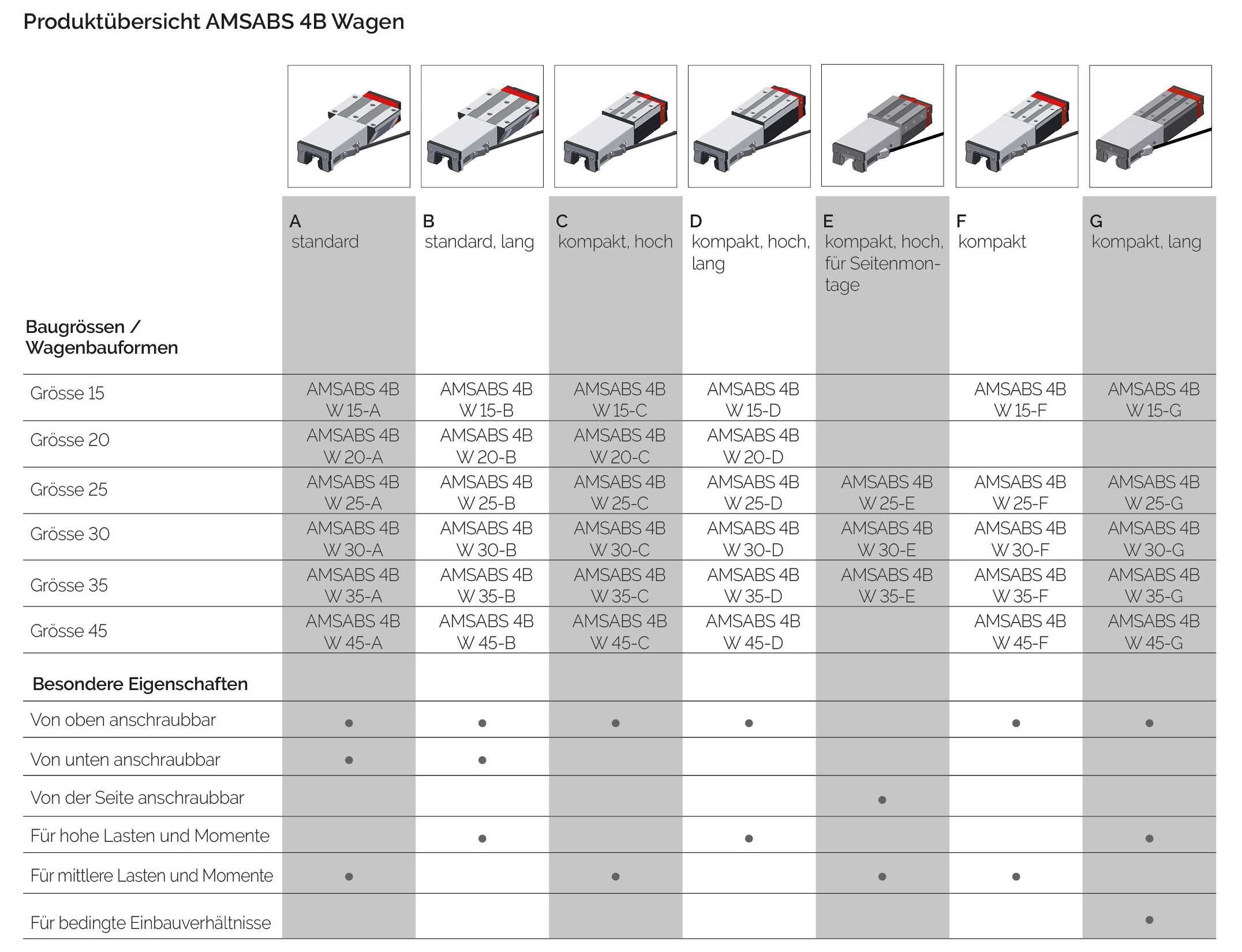 Produktübersicht AMSABS 4B Wagen

| Baugrössen / Wagenbauformen | A standard | B standard, lang | C kompakt, hoch | D kompakt, hoch, lang | E kompakt, hoch, für Seitenmontage | F kompakt | G kompakt, lang |
|---|---|---|---|---|---|---|---|
| Grösse 15 | AMSABS 4B W 15-A | AMSABS 4B W 15-B | AMSABS 4B W 15-C | AMSABS 4B W 15-D | | AMSABS 4B W 15-F | AMSABS 4B W 15-G |
| Grösse 20 | AMSABS 4B W 20-A | AMSABS 4B W 20-B | AMSABS 4B W 20-C | AMSABS 4B W 20-D | | | |
| Grösse 25 | AMSABS 4B W 25-A | AMSABS 4B W 25-B | AMSABS 4B W 25-C | AMSABS 4B W 25-D | AMSABS 4B W 25-E | AMSABS 4B W 25-F | AMSABS 4B W 25-G |
| Grösse 30 | AMSABS 4B W 30-A | AMSABS 4B W 30-B | AMSABS 4B W 30-C | AMSABS 4B W 30-D | AMSABS 4B W 30-E | AMSABS 4B W 30-F | AMSABS 4B W 30-G |
| Grösse 35 | AMSABS 4B W 35-A | AMSABS 4B W 35-B | AMSABS 4B W 35-C | AMSABS 4B W 35-D | AMSABS 4B W 35-E | AMSABS 4B W 35-F | AMSABS 4B W 35-G |
| Grösse 45 | AMSABS 4B W 45-A | AMSABS 4B W 45-B | AMSABS 4B W 45-C | AMSABS 4B W 45-D | | AMSABS 4B W 45-F | AMSABS 4B W 45-G |
| Besondere Eigenschaften | | | | | | | |
| Von oben anschraubbar | • | • | • | • | | • | • |
| Von unten anschraubbar | • | • | | | | | |
| Von der Seite anschraubbar | | | | | • | | |
| Für hohe Lasten und Momente | | • | | • | | | • |
| Für mittlere Lasten und Momente | • | | • | | • | • | |
| Für bedingte Einbauverhältnisse | | | | | | | • |